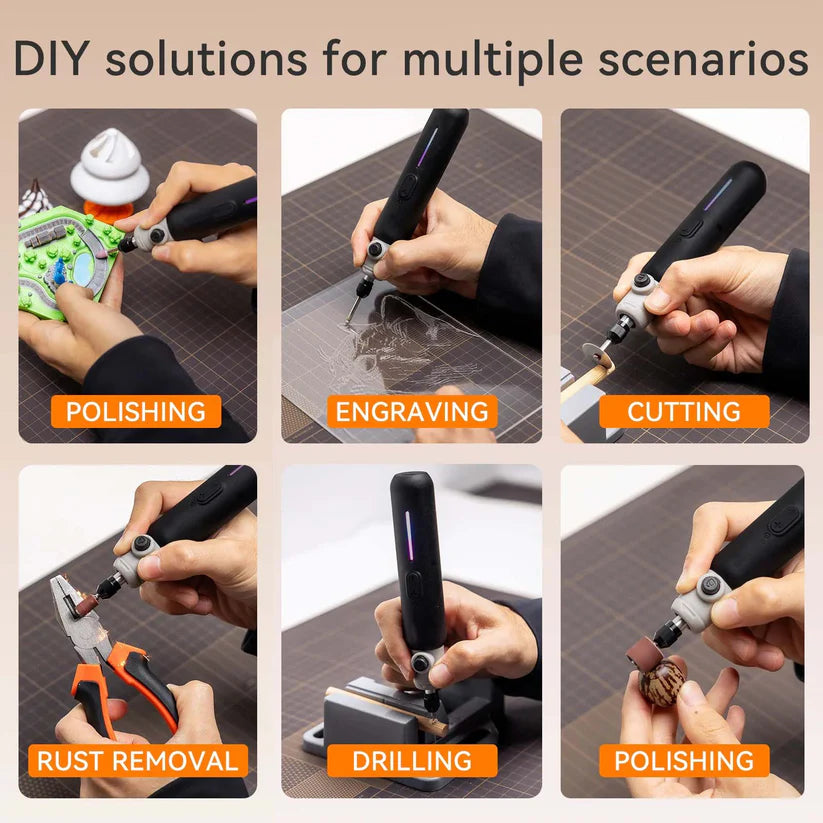 DIY solutions for multiple scenarios

POLISHING

ENGRAVING

CUTTING

RUST REMOVAL

DRILLING

POLISHING